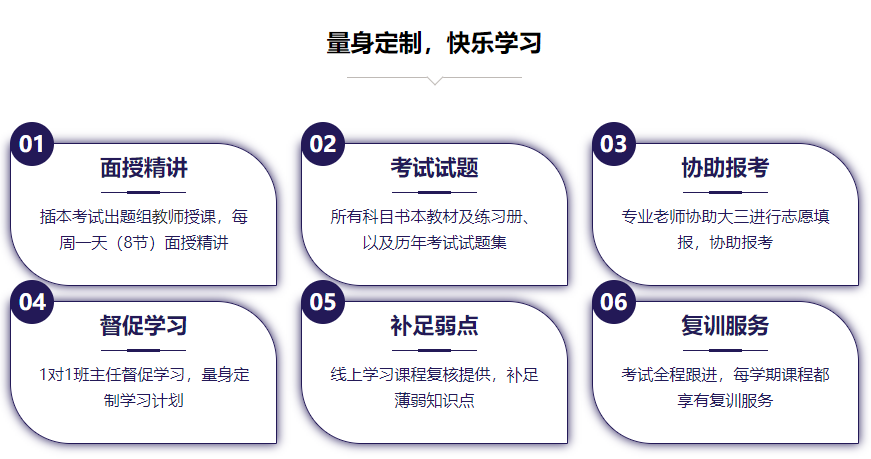 量身定制，快乐学习

01
面授精讲
插本考试出题组教师授课，每周一天（8节）面授精讲

02
考试试题
所有科目书本教材及练习册、以及历年考试试题集

03
协助报考
专业老师协助大三进行志愿填报，协助报考

04
督促学习
1对1班主任督促学习，量身定制学习计划

05
补足弱点
线上学习课程复核提供，补足薄弱知识点

06
复训服务
考试全程跟进，每学期课程都享有复训服务