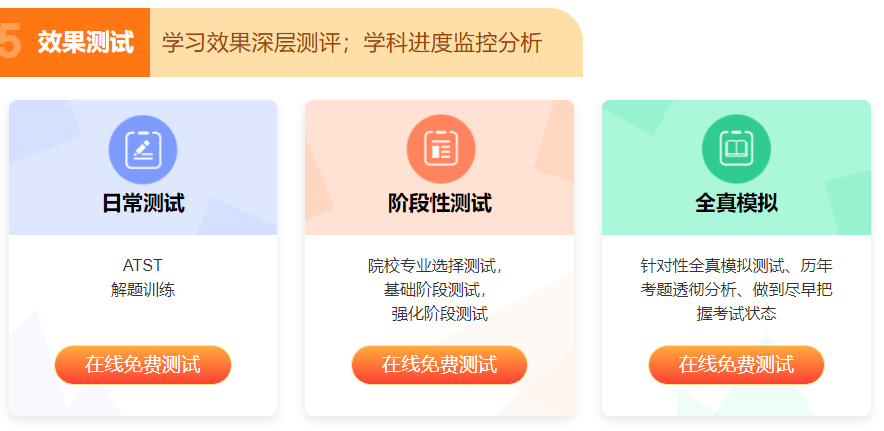 5 效果测试 学习效果深层测评；学科进度监控分析

日常测试

ATST
解题训练

在线免费测试

阶段性测试

院校专业选择测试，
基础阶段测试，
强化阶段测试

在线免费测试

全真模拟

针对性全真模拟测试、历年考题透彻分析、做到尽早把握考试状态

在线免费测试