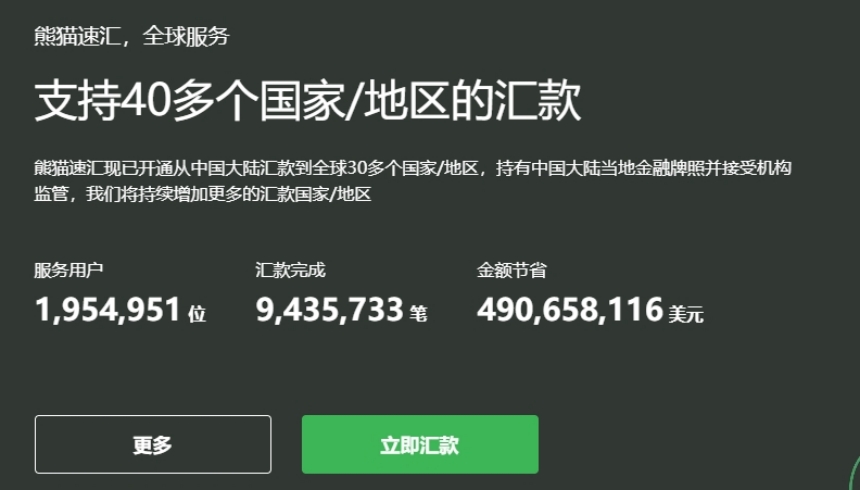 熊猫速汇，全球服务

支持40多个国家/地区的汇款

熊猫速汇现已开通从中国大陆汇款到全球30多个国家/地区，持有中国大陆当地金融牌照并接受机构监管，我们将持续增加更多的汇款国家/地区

服务用户
1,954,951 位

汇款完成
9,435,733 笔

金额节省
490,658,116 美元

更多

立即汇款