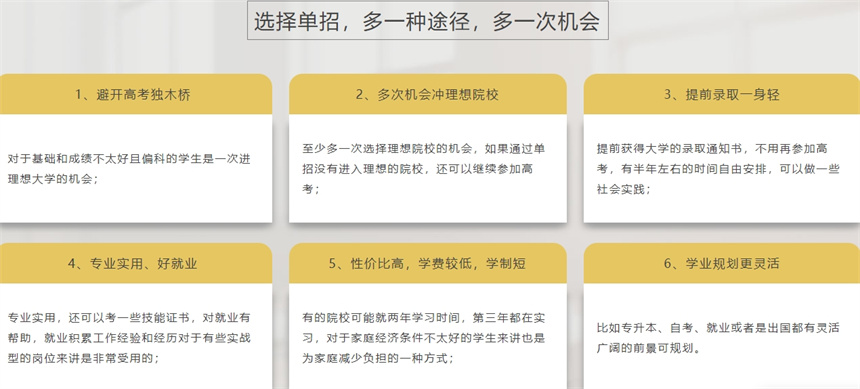 选择单招，多一种途径，多一次机会

1、避开高考独木桥

对于基础和成绩不太好且偏科的学生是一次进理想大学的机会；

2、多次机会冲理想院校

至少多一次选择理想院校的机会，如果通过单招没有进入理想的院校，还可以继续参加高考；

3、提前录取一身轻

提前获得大学的录取通知书，不用再参加高考，有半年左右的时间自由安排，可以做一些社会实践；

4、专业实用、好就业

专业实用，还可以考一些技能证书，对就业有帮助，就业积累工作经验和经历对于有些实战型的岗位来讲是非常受用的；

5、性价比高，学费较低，学制短

有的院校可能就两年学习时间，第三年都在实习，对于家庭经济条件不太好的学生来讲也是为家庭减少负担的一种方式；

6、学业规划更灵活

比如专升本、自考、就业或者是出国都有灵活广阔的前景可规划。