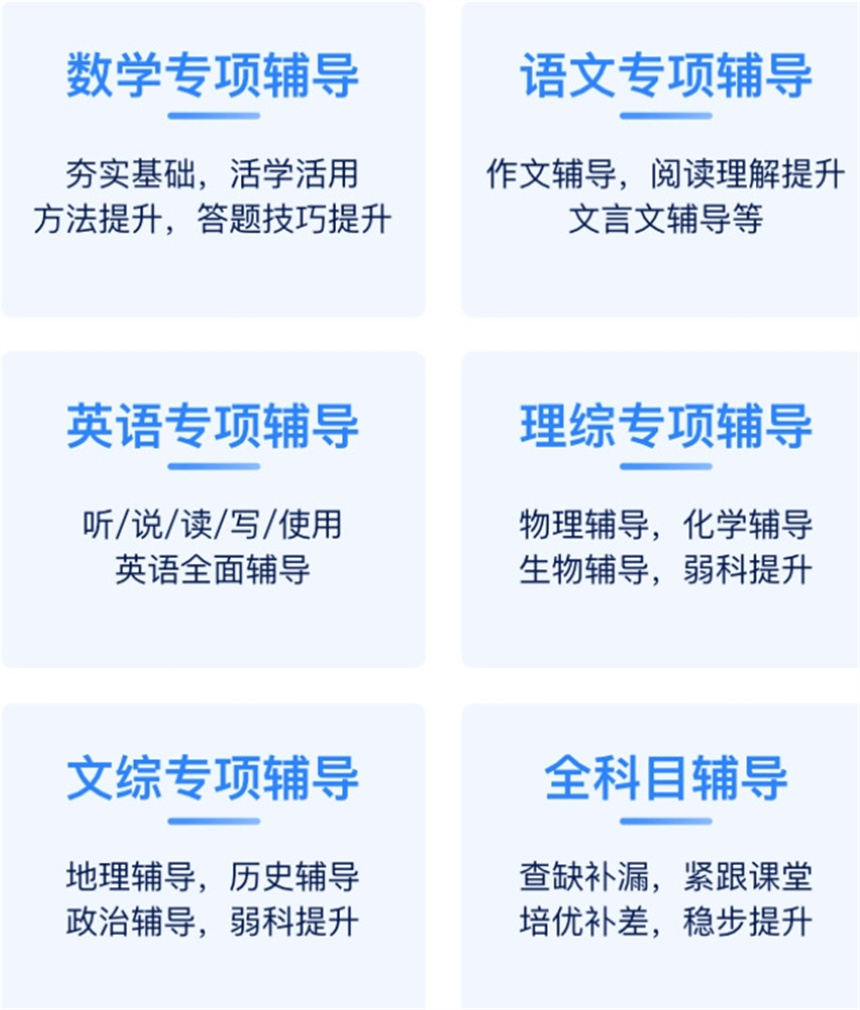 数学专项辅导

夯实基础，活学活用
方法提升，答题技巧提升

语文专项辅导

作文辅导，阅读理解提升
文言文辅导等

英语专项辅导

听/说/读/写/使用
英语全面辅导

理综专项辅导

物理辅导，化学辅导
生物辅导，弱科提升

文综专项辅导

地理辅导，历史辅导
政治辅导，弱科提升

全科目辅导

查缺补漏，紧跟课堂
培优补差，稳步提升